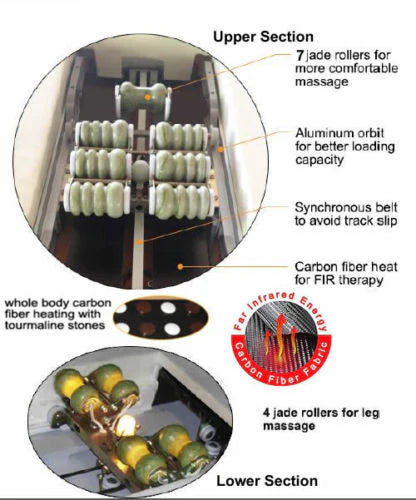 Upper Section

7 jade rollers for more comfortable massage

Aluminum orbit for better loading capacity

Synchronous belt to avoid track slip

Carbon fiber heat for FIR therapy

whole body carbon fiber heating with tourmaline stones

Far Infrared Energy

Carbon Fiber Fabric

4 jade rollers for leg massage

Lower Section